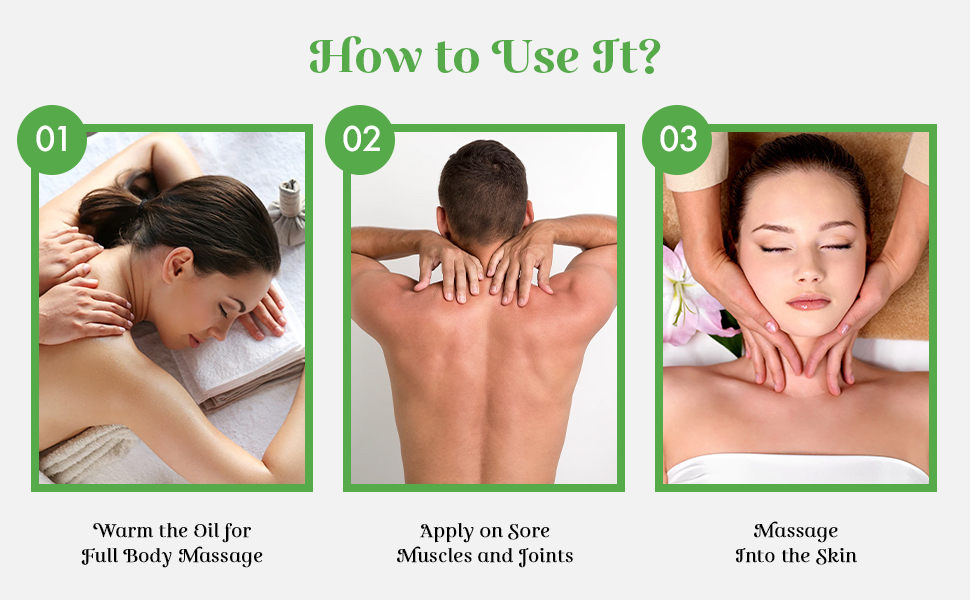 How to Use It?

01

Warm the Oil for Full Body Massage

02

Apply on Sore Muscles and Joints

03

Massage Into the Skin